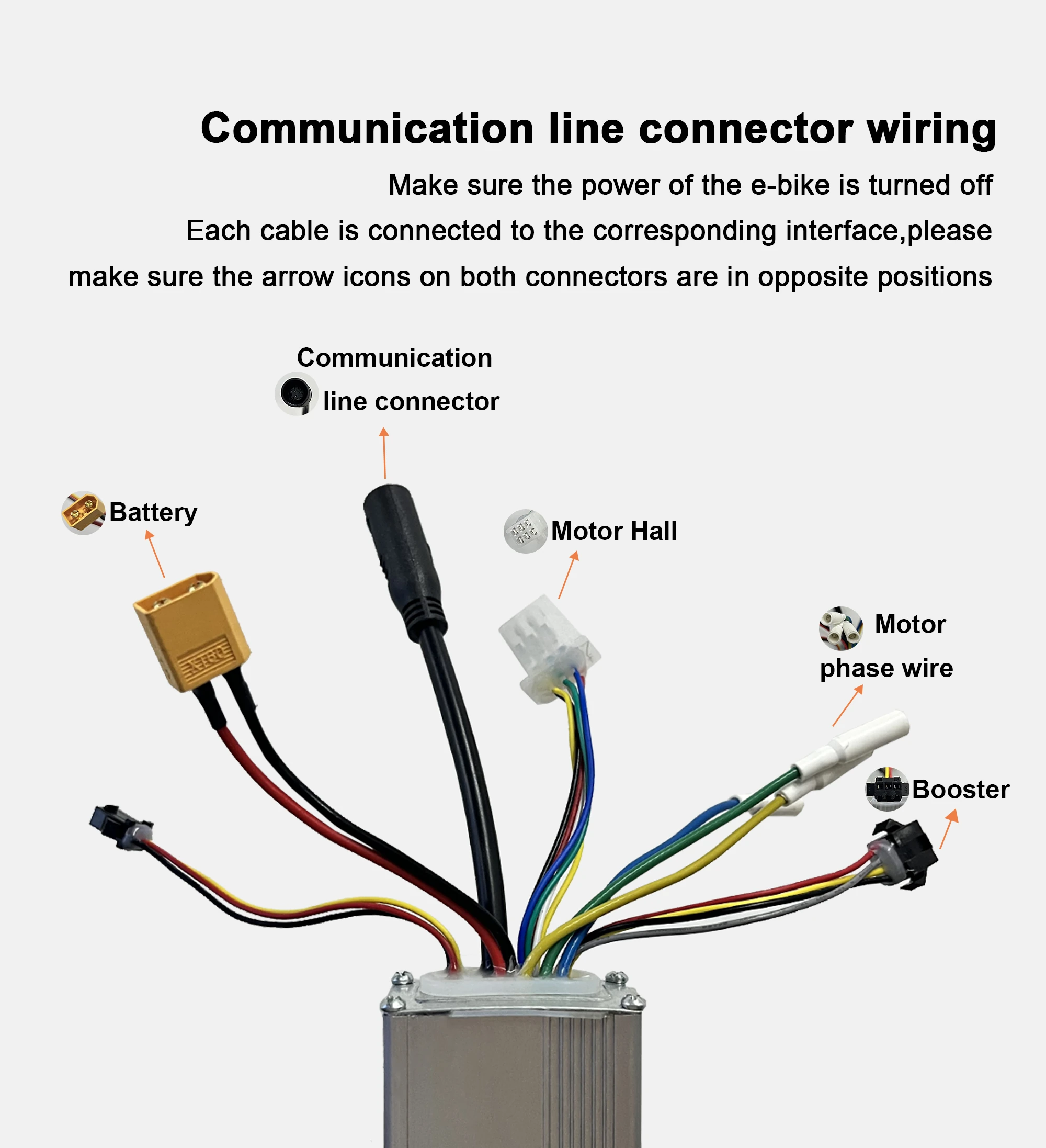 Communication line connector wiring

Make sure the power of the e-bike is turned off

Each cable is connected to the corresponding interface,please make sure the arrow icons on both connectors are in opposite positions

Communication line connector

Battery

Motor Hall

Motor phase wire

Booster